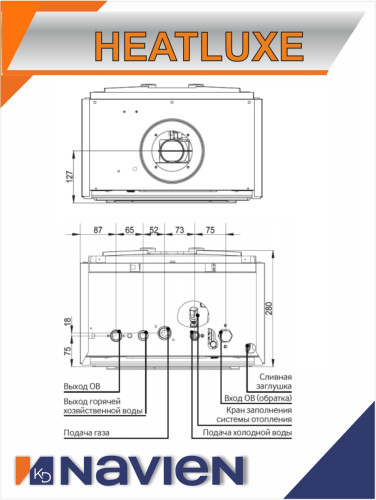 HEATLUXE

127

87
65
52
73
75

280

18

75

Выход ОВ

Выход горячей хозяйственной воды

Подача газа

Сливная заглушка

Вход ОВ (обратка)

Кран заполнения системы отопления

Подача холодной воды

KD NAVIEN