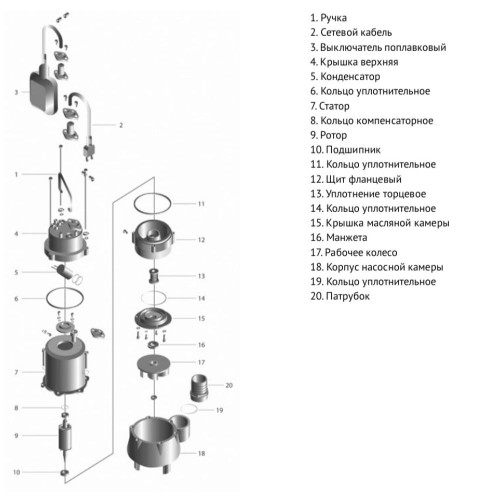 3
2
1
4
5
6
7
8
9
10
11
12
13
14
15
16
17
20
19
18

1. Ручка
2. Сетевой кабель
3. Выключатель поплавковый
4. Крышка верхняя
5. Конденсатор
6. Кольцо уплотнительное
7. Статор
8. Кольцо компенсаторное
9. Ротор
10. Подшипник
11. Кольцо уплотнительное
12. Щит фланцевый
13. Уплотнение торцевое
14. Кольцо уплотнительное
15. Крышка масляной камеры
16. Манжета
17. Рабочее колесо
18. Корпус насосной камеры
19. Кольцо уплотнительное
20. Патрубок