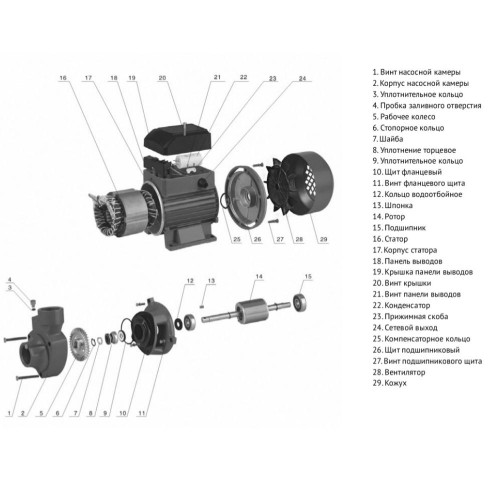 16 17 18 19 20 21 22 23 24

25 26 27 28 29

4
3

12 13 14 15

1 2 5 6 7 8 9 10 11

1. Винт насосной камеры
2. Корпус насосной камеры
3. Уплотнительное кольцо
4. Пробка заливного отверстия
5. Рабочее колесо
6. Стопорное кольцо
7. Шайба
8. Уплотнение торцевое
9. Уплотнительное кольцо
10. Щит фланцевый
11. Винт фланцевого щита
12. Кольцо водоотбойное
13. Шпонка
14. Ротор
15. Подшипник
16. Статор
17. Корпус статора
18. Панель выводов
19. Крышка панели выводов
20. Винт крышки
21. Винт панели выводов
22. Конденсатор
23. Прижимная скоба
24. Сетевой выход
25. Компенсаторное кольцо
26. Щит подшипниковый
27. Винт подшипникового щита
28. Вентилятор
29. Кожух