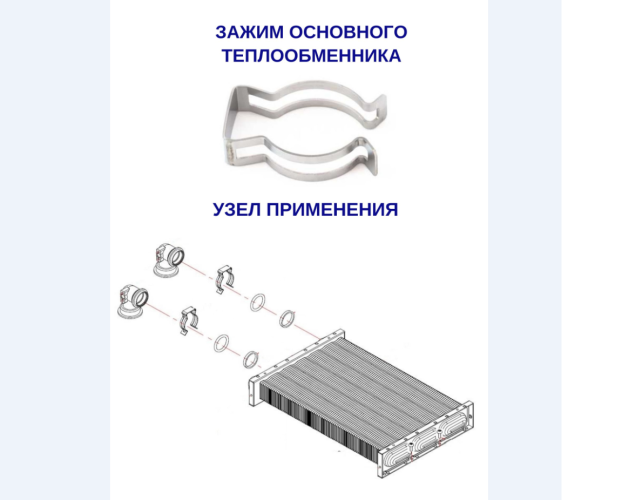 ЗАЖИМ ОСНОВНОГО ТЕПЛООБМЕННИКА

УЗЕЛ ПРИМЕНЕНИЯ