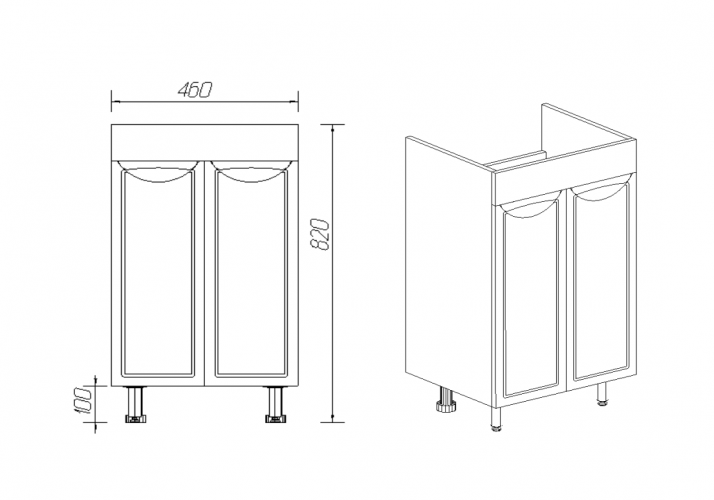 460

820

100