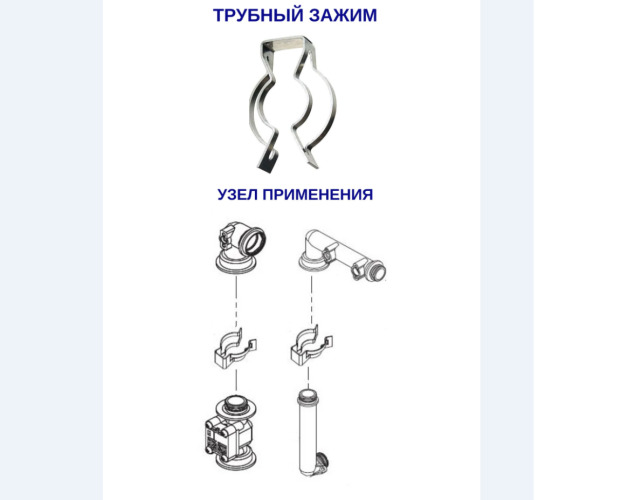 ТРУБНЫЙ ЗАЖИМ

УЗЕЛ ПРИМЕНЕНИЯ